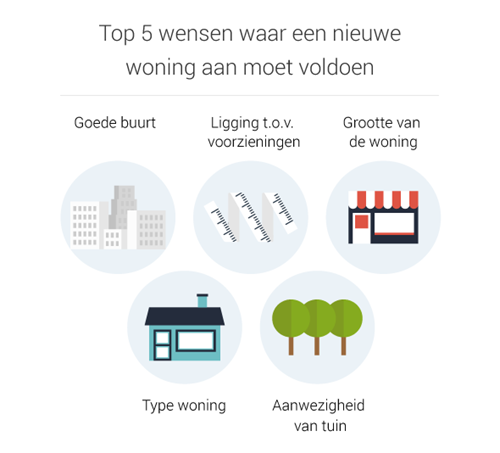 Top 5 wensen waar een nieuwe woning aan moet voldoen

Goede buurt

Ligging t.o.v. voorzieningen

Grootte van de woning

Type woning

Aanwezigheid van tuin