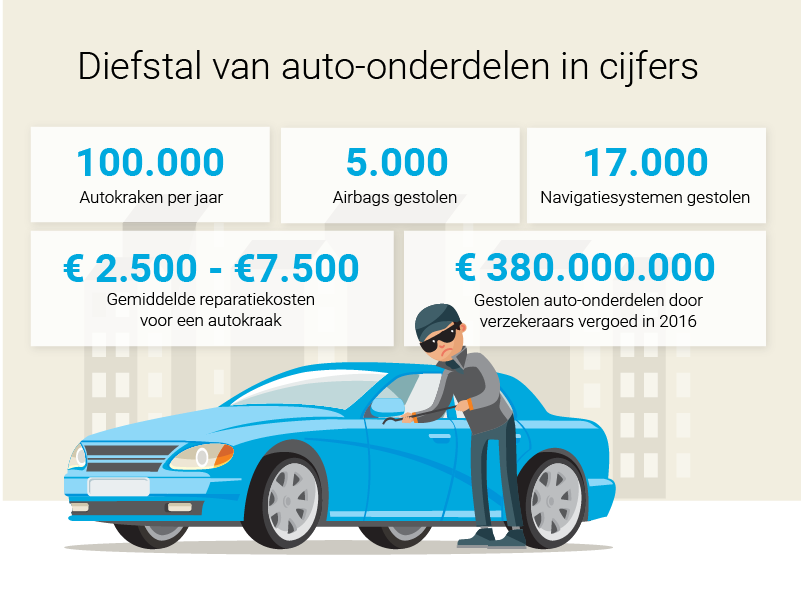 Diefstal van auto-onderdelen in cijfers

100.000
Autokraken per jaar

5.000
Airbags gestolen

17.000
Navigatiesystemen gestolen

€ 2.500 - €7.500
Gemiddelde reparatiekosten voor een autokraak

€ 380.000.000
Gestolen auto-onderdelen door verzekeraars vergoed in 2016